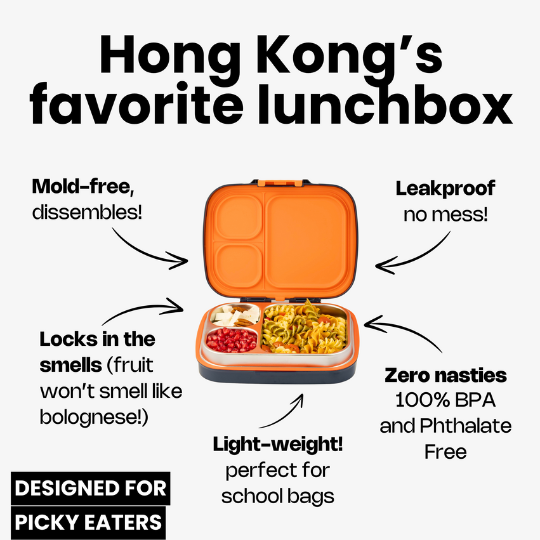 Hong Kong's favorite lunchbox

Mold-free, dissembles!

Leakproof no mess!

Locks in the smells (fruit won't smell like bolognese!)

Zero nasties 100% BPA and Phthalate Free

Light-weight! perfect for school bags

DESIGNED FOR PICKY EATERS