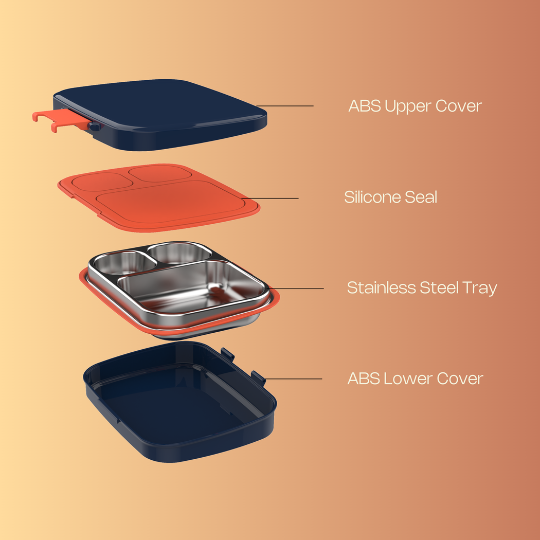 ABS Upper Cover

Silicone Seal

Stainless Steel Tray

ABS Lower Cover