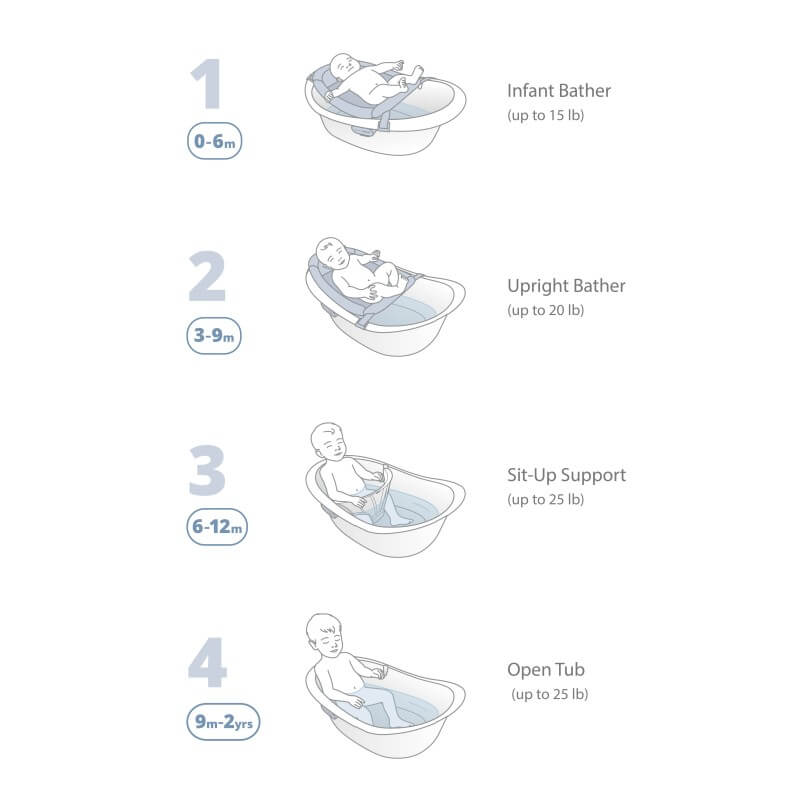 1
0-6m
Infant Bather
(up to 15 lb)

2
3-9m
Upright Bather
(up to 20 lb)

3
6-12m
Sit-Up Support
(up to 25 lb)

4
9m-2yrs
Open Tub
(up to 25 lb)